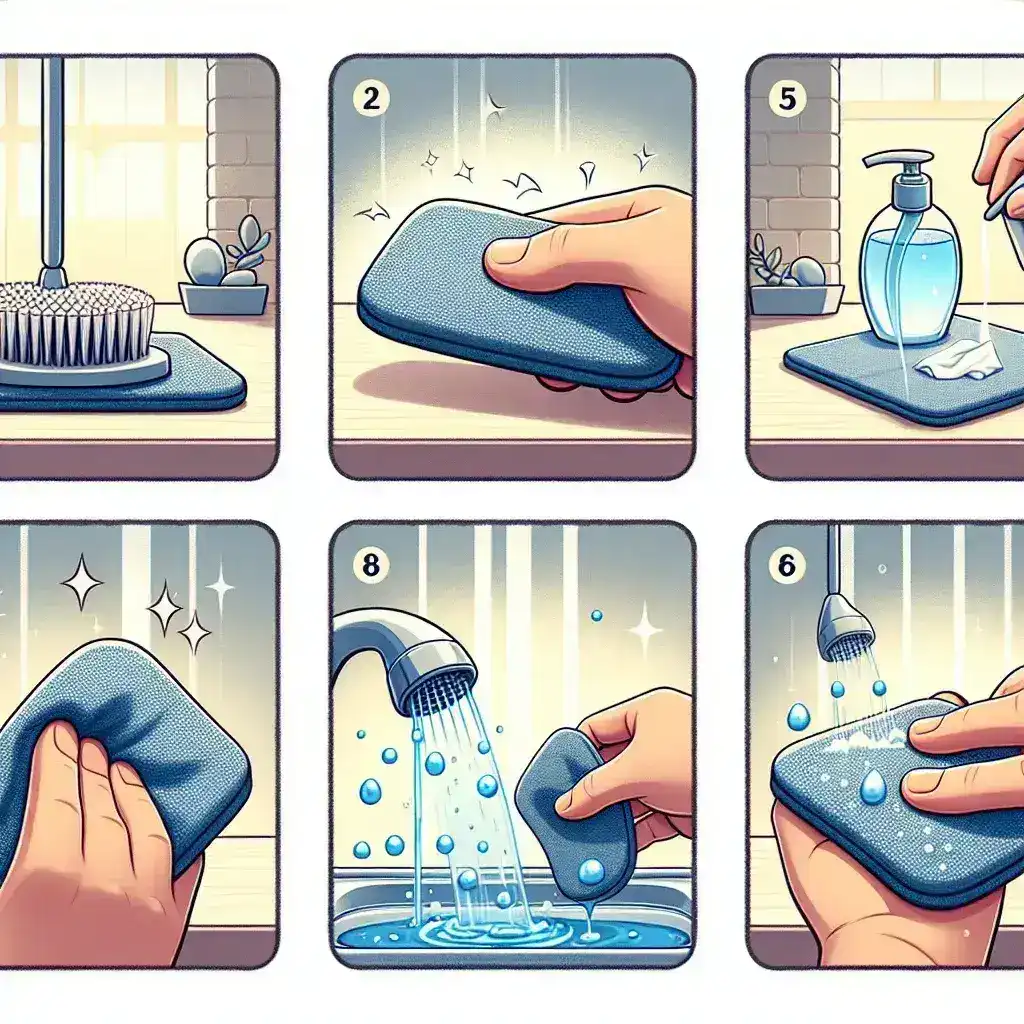 2

5

8

6